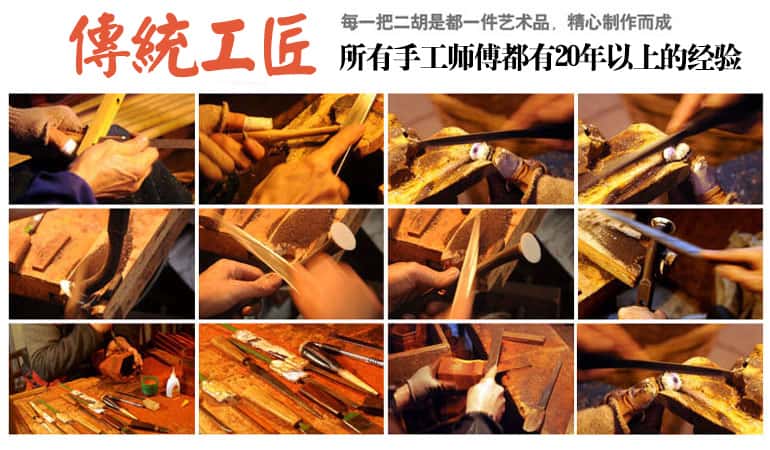 傳統工匠

每一把二胡是都一件艺术品，精心制作而成

所有手工师傅都有20年以上的经验